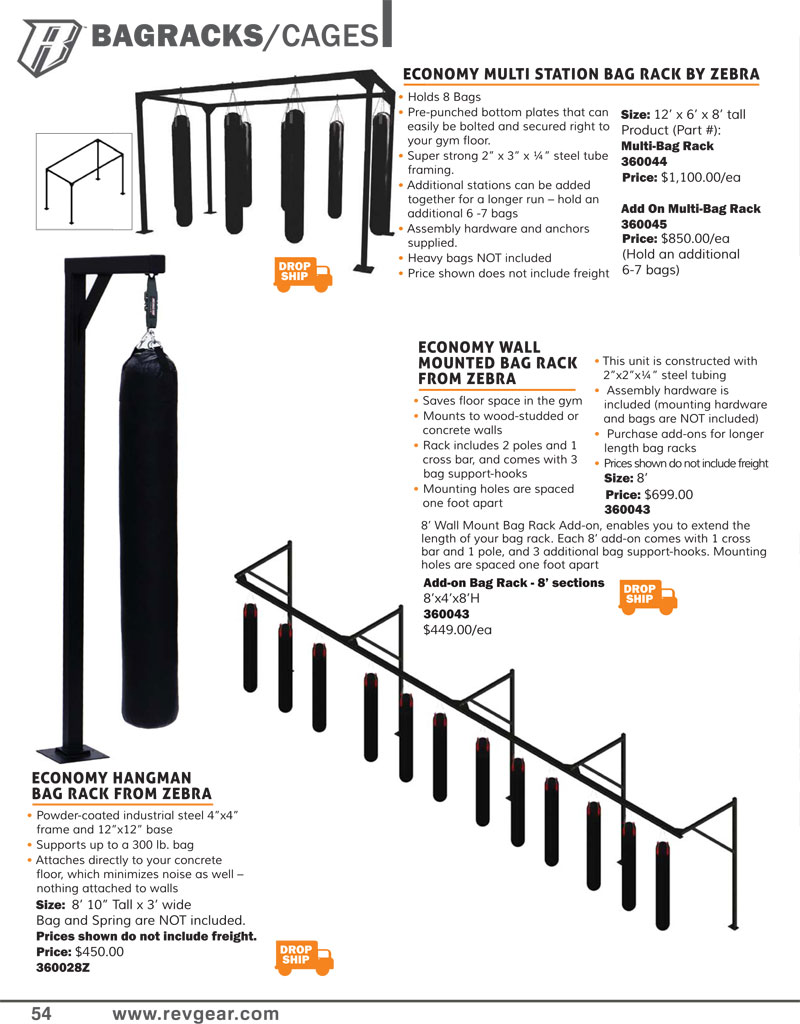 BAGRACKS/CAGES

ECONOMY MULTI STATION BAG RACK BY ZEBRA

• Holds 8 Bags
• Pre-punched bottom plates that can easily be bolted and secured right to your gym floor.
• Super strong 2" x 3" x ¼" steel tube framing.
• Additional stations can be added together for a longer run – hold an additional 6 -7 bags
• Assembly hardware and anchors supplied.
• Heavy bags NOT included
• Price shown does not include freight

Size: 12' x 6' x 8' tall
Product (Part #):
Multi-Bag Rack
360044
Price: $1,100.00/ea

Add On Multi-Bag Rack
360045
Price: $850.00/ea
(Hold an additional 6-7 bags)

DROP SHIP

ECONOMY WALL MOUNTED BAG RACK FROM ZEBRA

• Saves floor space in the gym
• Mounts to wood-studded or concrete walls
• Rack includes 2 poles and 1 cross bar, and comes with 3 bag support-hooks
• Mounting holes are spaced one foot apart

• This unit is constructed with 2"x2"x¼" steel tubing
• Assembly hardware is included (mounting hardware and bags are NOT included)
• Purchase add-ons for longer length bag racks
• Prices shown do not include freight
Size: 8'
Price: $699.00
360043

8' Wall Mount Bag Rack Add-on, enables you to extend the length of your bag rack. Each 8' add-on comes with 1 cross bar and 1 pole, and 3 additional bag support-hooks. Mounting holes are spaced one foot apart

Add-on Bag Rack - 8' sections
8'x4'x8'H
360043
$449.00/ea

DROP SHIP

ECONOMY HANGMAN BAG RACK FROM ZEBRA

• Powder-coated industrial steel 4"x4" frame and 12"x12" base
• Supports up to a 300 lb. bag
• Attaches directly to your concrete floor, which minimizes noise as well – nothing attached to walls
Size: 8' 10" Tall x 3' wide
Bag and Spring are NOT included.
Prices shown do not include freight.
Price: $450.00
360028Z

DROP SHIP

54 www.revgear.com